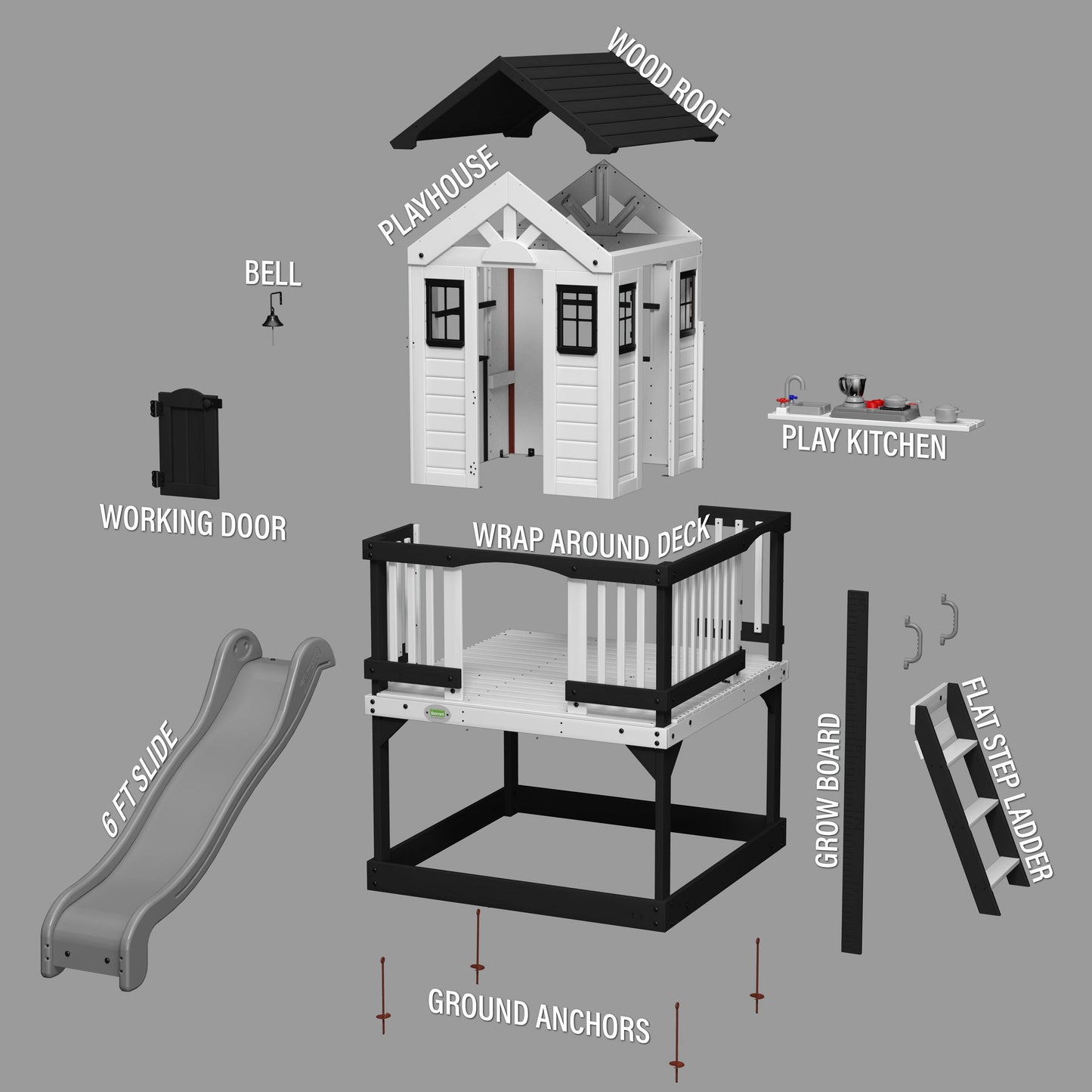 WOOD ROOF

PLAYHOUSE

BELL

PLAY KITCHEN

WORKING DOOR

WRAP AROUND DECK

6 FT SLIDE

GROW BOARD

FLAT STEP LADDER

GROUND ANCHORS