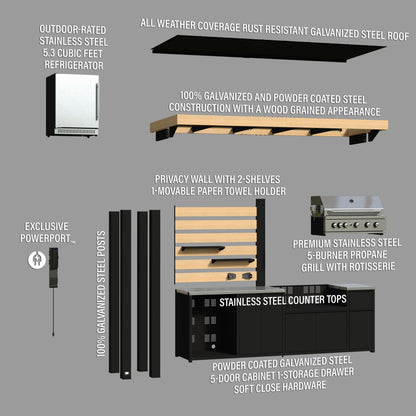 OUTDOOR-RATED STAINLESS STEEL 5.3 CUBIC FEET REFRIGERATOR

ALL WEATHER COVERAGE RUST RESISTANT GALVANIZED STEEL ROOF

100% GALVANIZED AND POWDER COATED STEEL CONSTRUCTION WITH A WOOD GRAINED APPEARANCE

PRIVACY WALL WITH 2-SHELVES 1-MOVABLE PAPER TOWEL HOLDER

EXCLUSIVE POWERPORT™

100% GALVANIZED STEEL POSTS

PREMIUM STAINLESS STEEL 5-BURNER PROPANE GRILL WITH ROTISSERIE

STAINLESS STEEL COUNTER TOPS

POWDER COATED GALVANIZED STEEL 5-DOOR CABINET 1-STORAGE DRAWER SOFT CLOSE HARDWARE